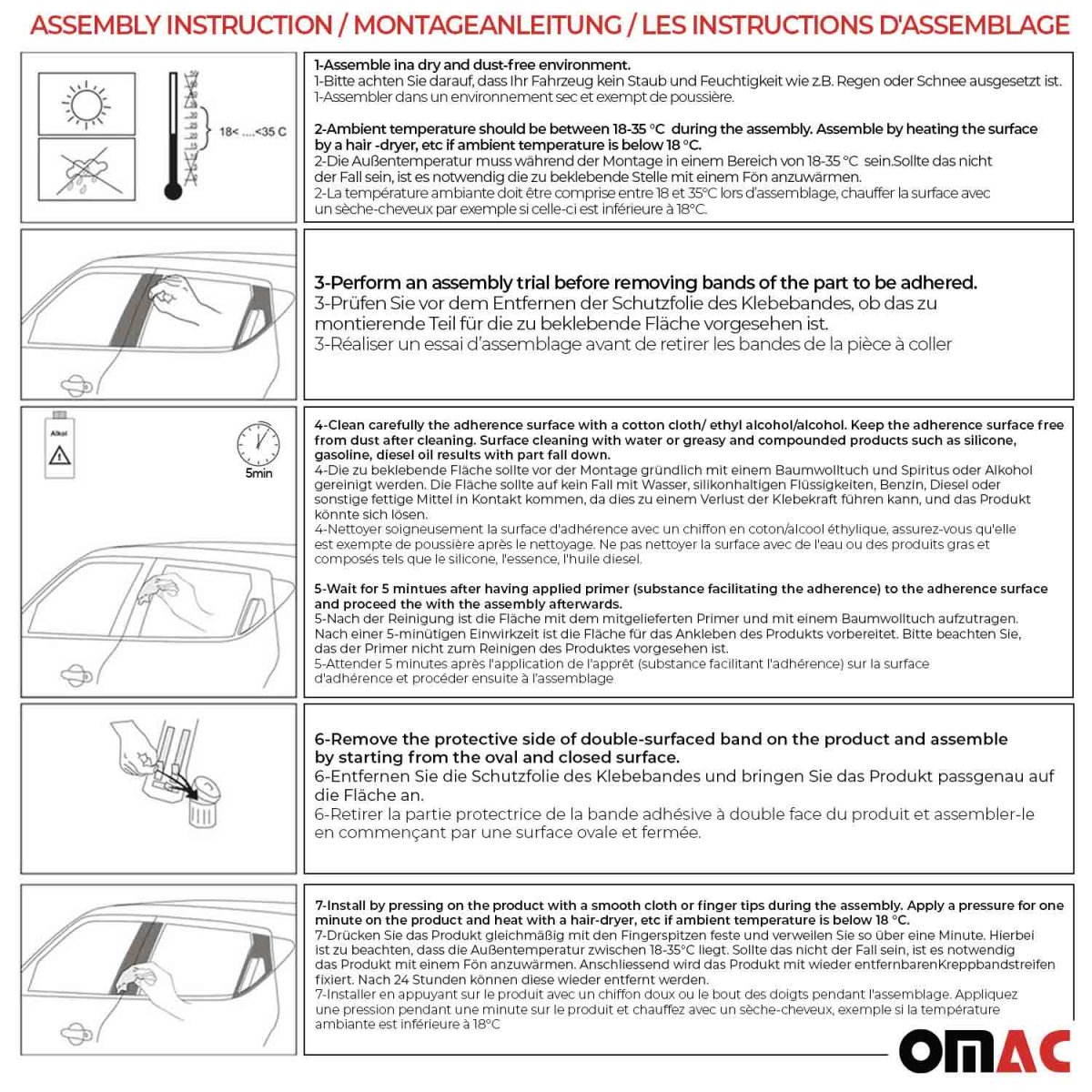 ASSEMBLY INSTRUCTION / MONTAGEANLEITUNG / LES INSTRUCTIONS D'ASSEMBLAGE

18< ....<35 C

1-Assemble ina dry and dust-free environment.
1-Bitte achten Sie darauf, dass Ihr Fahrzeug kein Staub und Feuchtigkeit wie z.B. Regen oder Schnee ausgesetzt ist.
1-Assembler dans un environnement sec et exempt de poussière.

2-Ambient temperature should be between 18-35 °C during the assembly. Assemble by heating the surface by a hair -dryer, etc if ambient temperature is below 18 °C.
2-Die Außentemperatur muss während der Montage in einem Bereich von 18-35 °C sein.Sollte das nicht der Fall sein, ist es notwendig die zu beklebende Stelle mit einem Fön anzuwärmen.
2-La température ambiante doit être comprise entre 18 et 35°C lors d'assemblage, chauffer la surface avec un sèche-cheveux par exemple si celle-ci est inférieure à 18°C.

3-Perform an assembly trial before removing bands of the part to be adhered.
3-Prüfen Sie vor dem Entfernen der Schutzfolie des Klebebandes, ob das zu montierende Teil für die zu beklebende Fläche vorgesehen ist.
3-Réaliser un essai d'assemblage avant de retirer les bandes de la pièce à coller

Alkol

5min

4-Clean carefully the adherence surface with a cotton cloth/ ethyl alcohol/alcohol. Keep the adherence surface free from dust after cleaning. Surface cleaning with water or greasy and compounded products such as silicone, gasoline, diesel oil results with part fall down.
4-Die zu beklebende Fläche sollte vor der Montage gründlich mit einem Baumwolltuch und Spiritus oder Alkohol gereinigt werden. Die Fläche sollte auf kein Fall mit Wasser, silikonhaltigen Flüssigkeiten, Benzin, Diesel oder sonstige fettige Mittel in Kontakt kommen, da dies zu einem Verlust der Klebekraft führen kann, und das Produkt könnte sich lösen.
4-Nettoyer soigneusement la surface d'adhérence avec un chiffon en coton/alcool éthylique, assurez-vous qu'elle est exempte de poussière après le nettoyage. Ne pas nettoyer la surface avec de l'eau ou des produits gras et composés tels que le silicone, l'essence, l'huile diesel.

5-Wait for 5 mintues after having applied primer (substance facilitating the adherence) to the adherence surface and proceed the with the assembly afterwards.
5-Nach der Reinigung ist die Fläche mit dem mitgelieferten Primer und mit einem Baumwolltuch aufzutragen. Nach einer 5-minütigen Einwirkzeit ist die Fläche für das Ankleben des Produkts vorbereitet. Bitte beachten Sie, das der Primer nicht zum Reinigen des Produktes vorgesehen ist.
5-Attender 5 minutes après l'application de l'apprêt (substance facilitant l'adhérence) sur la surface d'adhérence et procéder ensuite à l'assemblage

6-Remove the protective side of double-surfaced band on the product and assemble by starting from the oval and closed surface.
6-Entfernen Sie die Schutzfolie des Klebebandes und bringen Sie das Produkt passgenau auf die Fläche an.
6-Retirer la partie protectrice de la bande adhésive à double face du produit et assembler-le en commençant par une surface ovale et fermée.

7-Install by pressing on the product with a smooth cloth or finger tips during the assembly. Apply a pressure for one minute on the product and heat with a hair-dryer, etc if ambient temperature is below 18 °C.
7-Drücken Sie das Produkt gleichmäßig mit den Fingerspitzen feste und verweilen Sie so über eine Minute. Hierbei ist zu beachten, dass die Außentemperatur zwischen 18-35°C liegt. Sollte das nicht der Fall sein, ist es notwendig das Produkt mit einem Fön anzuwärmen. Anschliessend wird das Produkt mit wieder entfernbarenKreppbandstreifen fixiert. Nach 24 Stunden können diese wieder entfernt werden.
7-Installer en appuyant sur le produit avec un chiffon doux ou le bout des doigts pendant l'assemblage. Appliquez une pression pendant une minute sur le produit et chauffez avec un sèche-cheveux, exemple si la température ambiante est inférieure à 18°C

OMAC